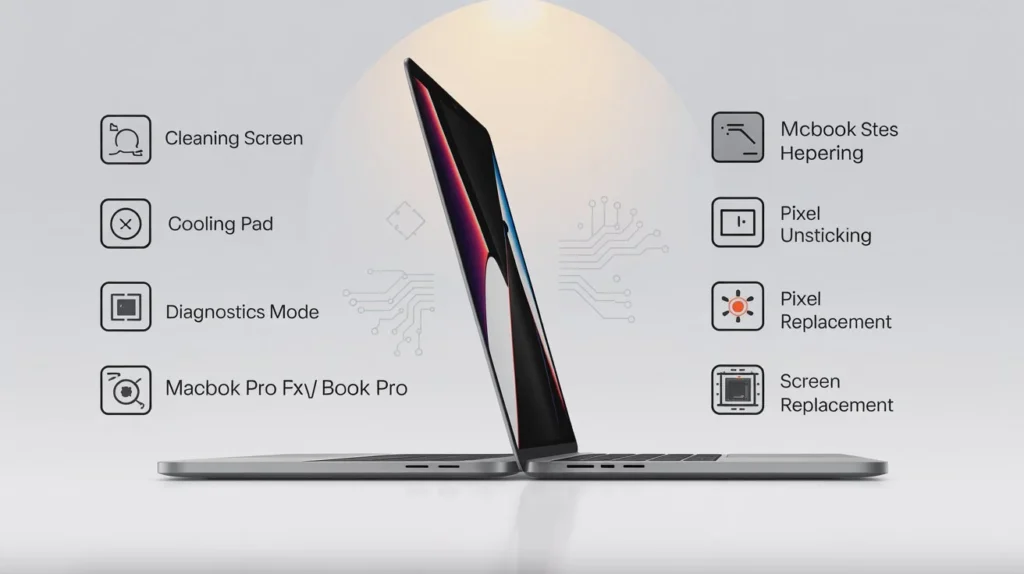 Cleaning Screen

Cooling Pad

Diagnostics Mode

Macbok Pro Fx\/ Book Pro

Mcbook Stes Hepering

Pixel Unsticking

Pixel Replacement

Screen Replacement