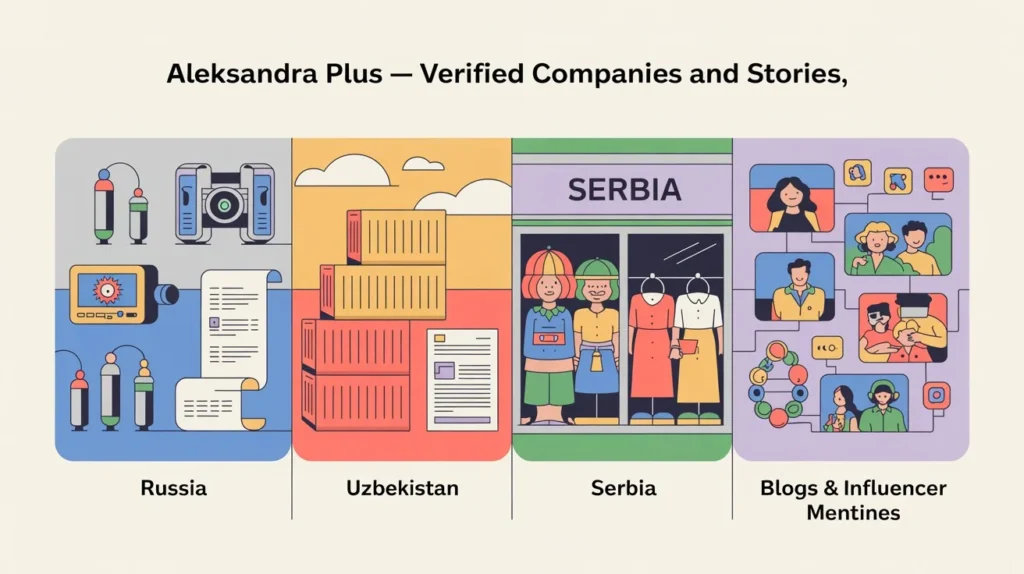 Aleksandra Plus — Verified Companies and Stories,

SERBIA

Russia

Uzbekistan

Serbia

Blogs & Influencer Mentines